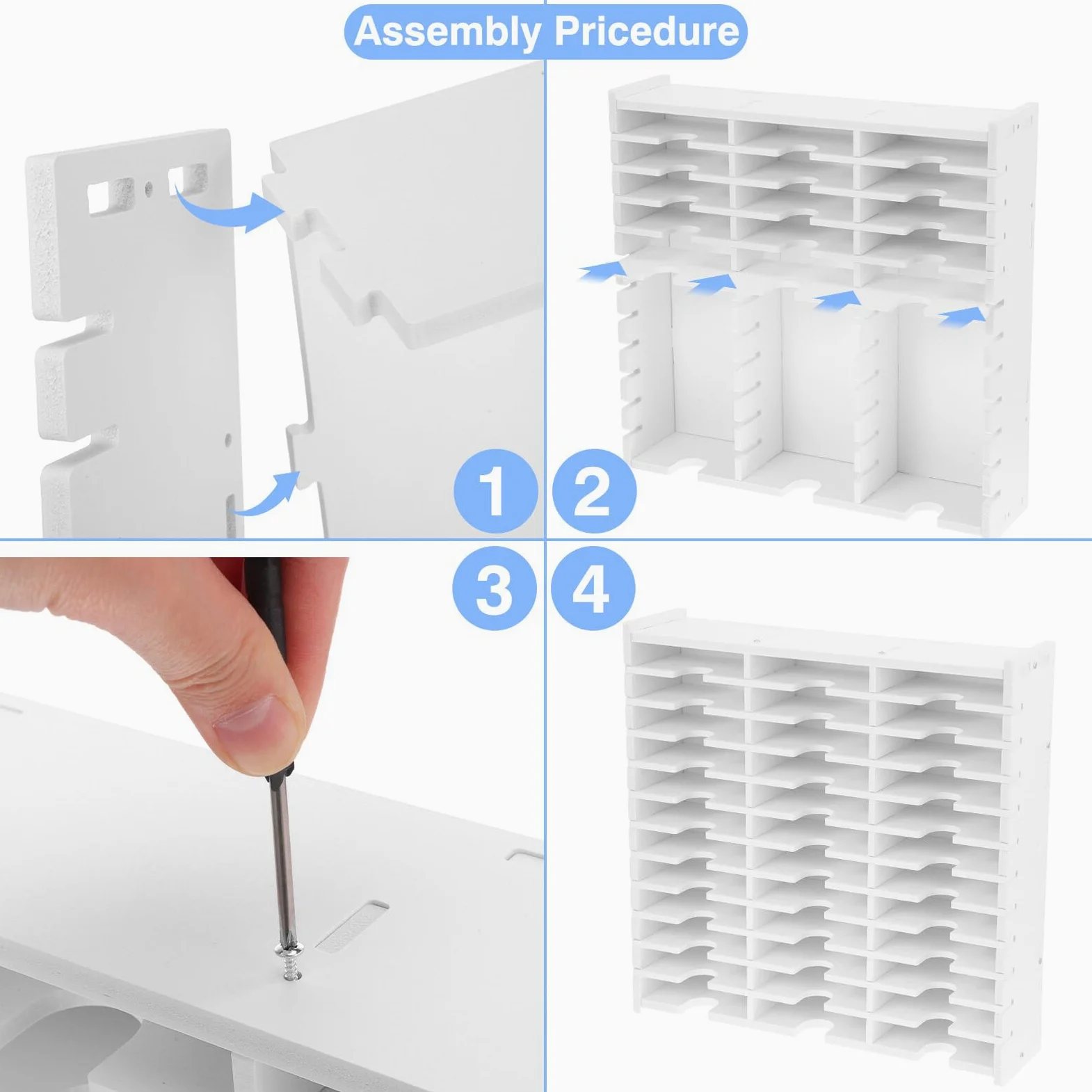 Assembly Pricedure

1

2

3

4