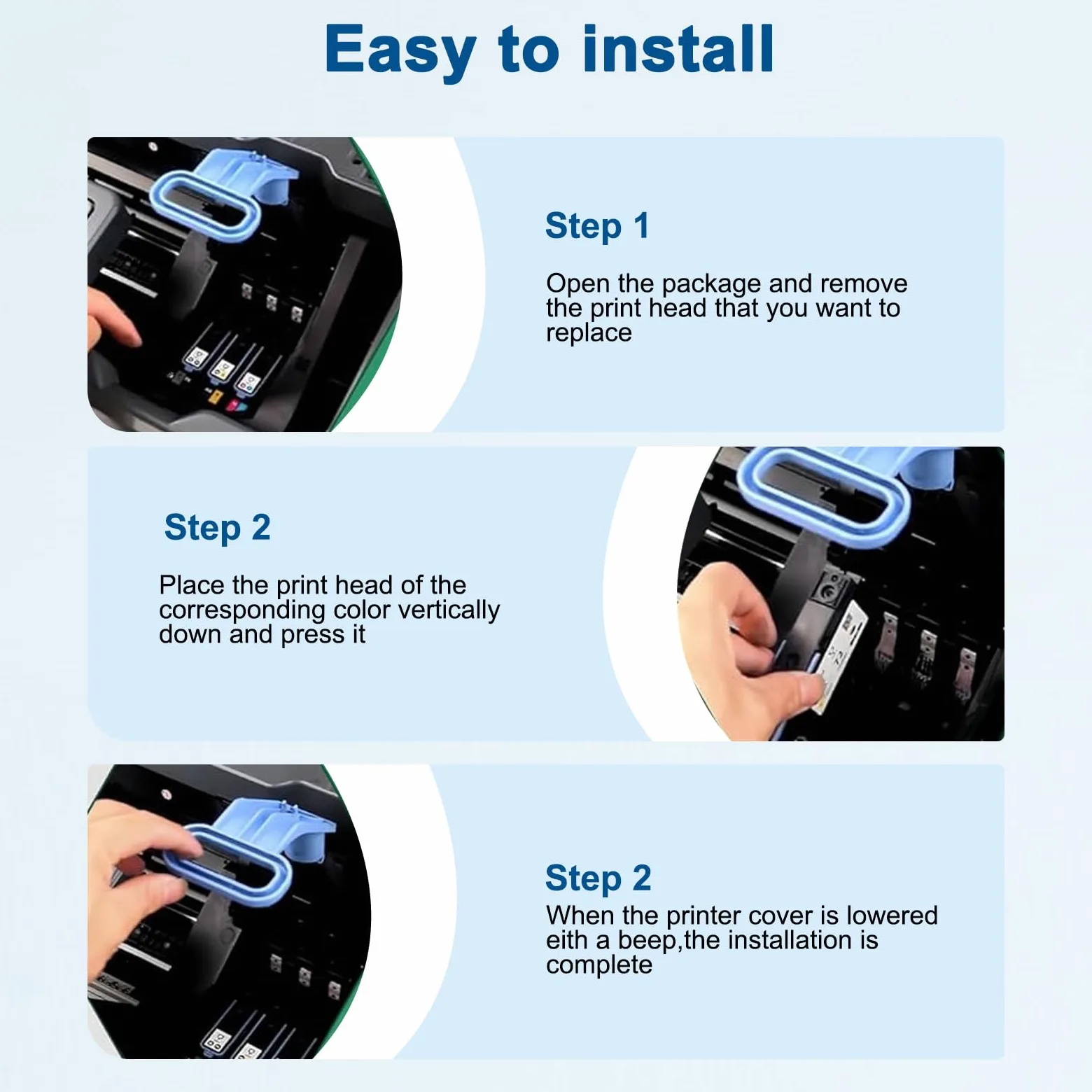 Easy to install

Step 1

Open the package and remove the print head that you want to replace

Step 2

Place the print head of the corresponding color vertically down and press it

Step 2

When the printer cover is lowered eith a beep,the installation is complete