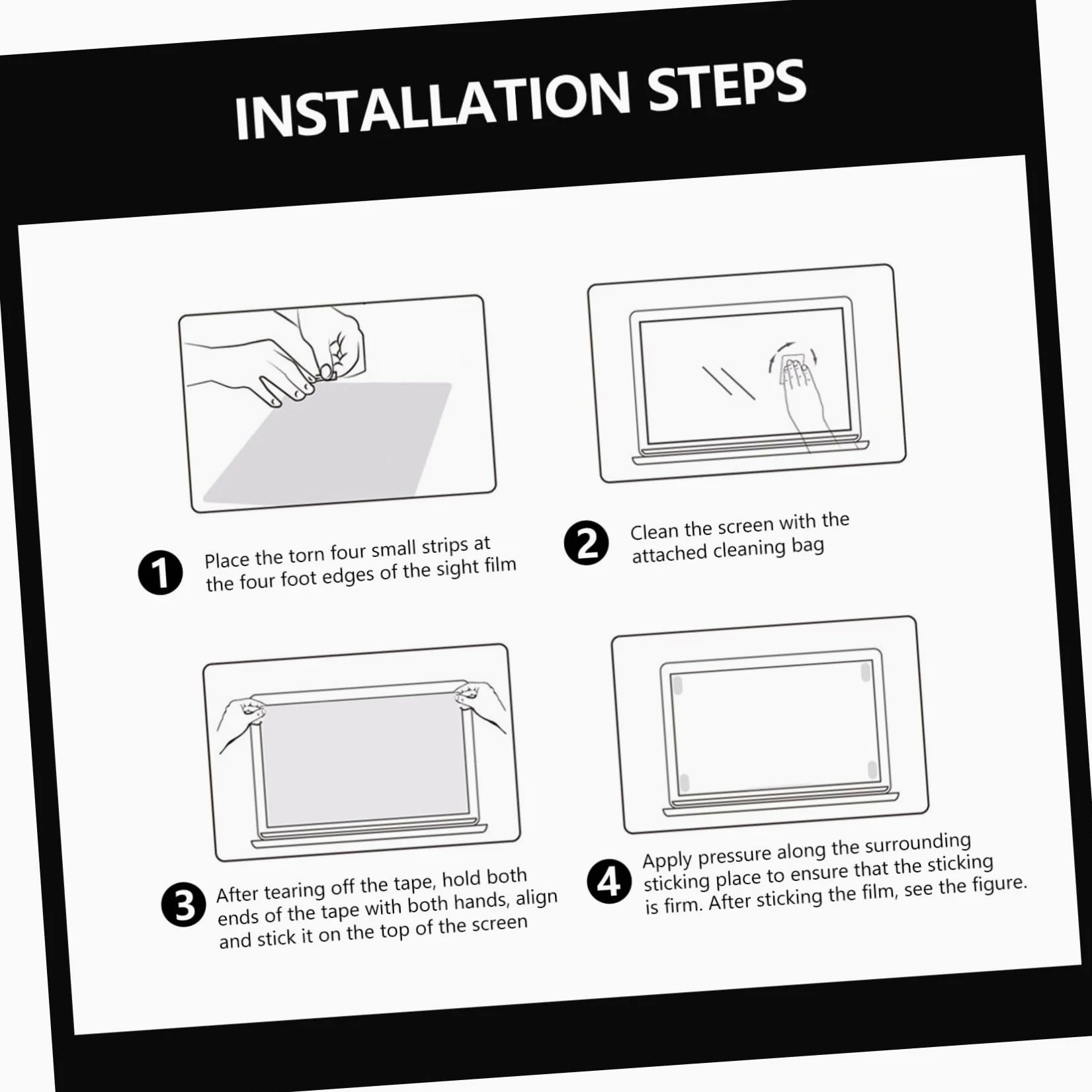 INSTALLATION STEPS

1 Place the torn four small strips at the four foot edges of the sight film

2 Clean the screen with the attached cleaning bag

3 After tearing off the tape, hold both ends of the tape with both hands, align and stick it on the top of the screen

4 Apply pressure along the surrounding sticking place to ensure that the sticking is firm. After sticking the film, see the figure.