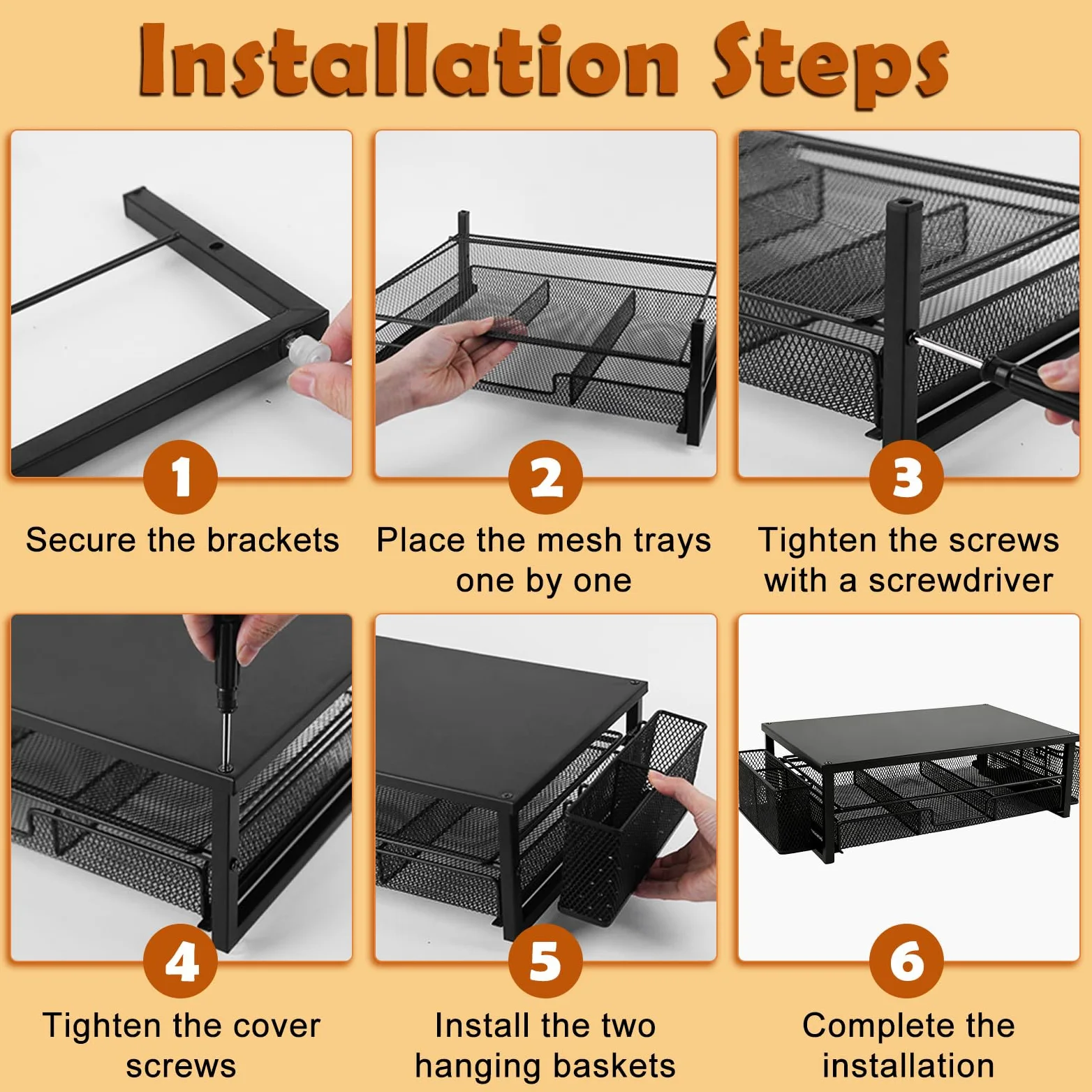 Installation Steps

1
Secure the brackets

2
Place the mesh trays one by one

3
Tighten the screws with a screwdriver

4
Tighten the cover screws

5
Install the two hanging baskets

6
Complete the installation