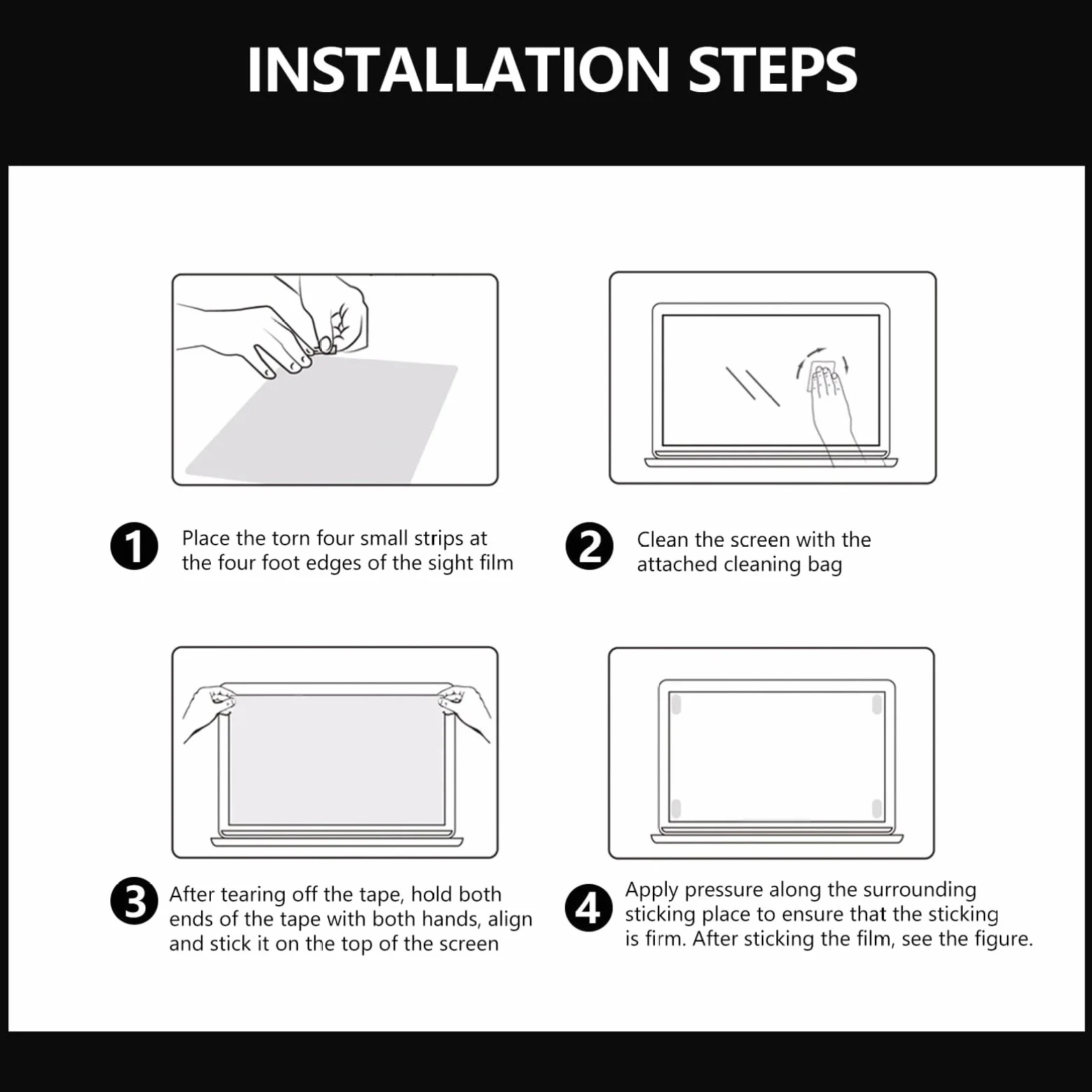 INSTALLATION STEPS

1 Place the torn four small strips at the four foot edges of the sight film

2 Clean the screen with the attached cleaning bag

3 After tearing off the tape, hold both ends of the tape with both hands, align and stick it on the top of the screen

4 Apply pressure along the surrounding sticking place to ensure that the sticking is firm. After sticking the film, see the figure.