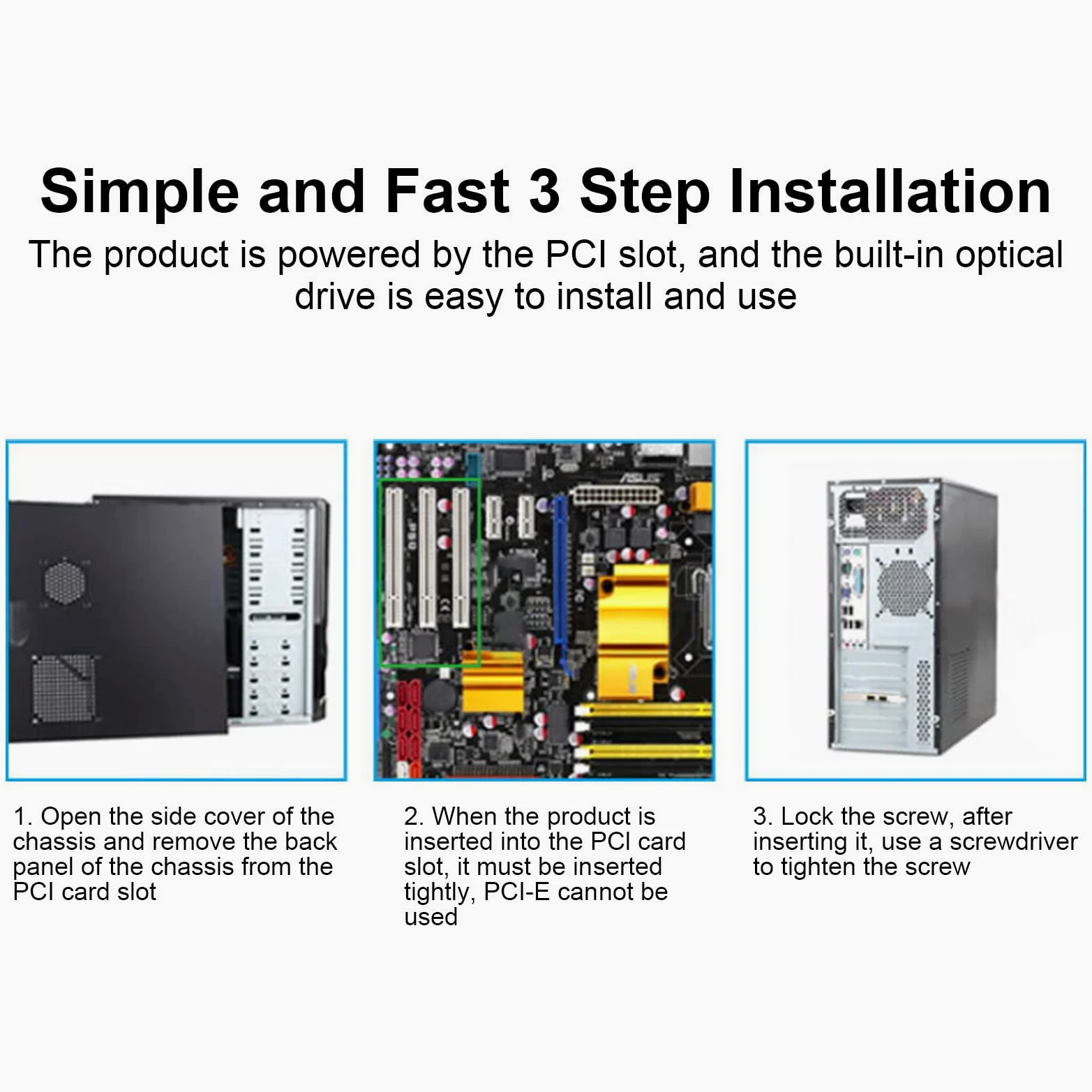 Simple and Fast 3 Step Installation

The product is powered by the PCI slot, and the built-in optical drive is easy to install and use

1. Open the side cover of the chassis and remove the back panel of the chassis from the PCI card slot

2. When the product is inserted into the PCI card slot, it must be inserted tightly, PCI-E cannot be used

3. Lock the screw, after inserting it, use a screwdriver to tighten the screw